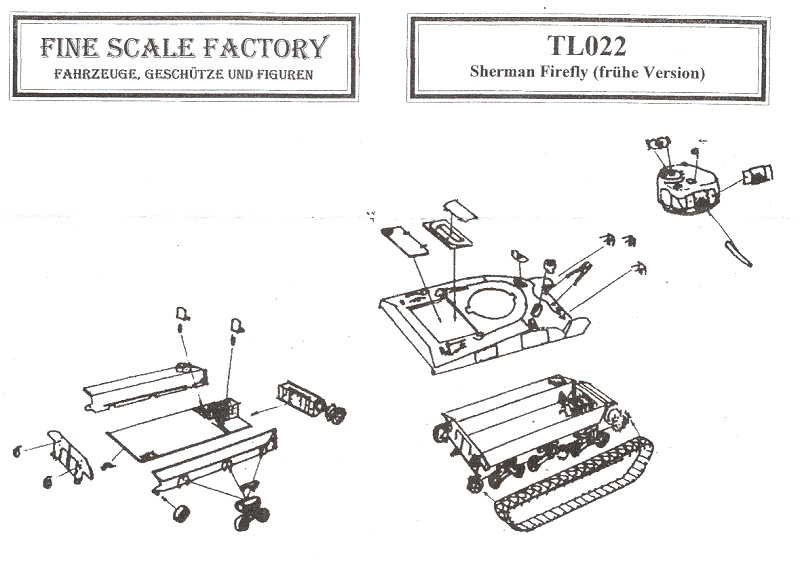 FINE SCALE FACTORY
FAHRZEUGE, GESCHÜTZE UND FIGUREN

TL022
Sherman Firefly (frühe Version)